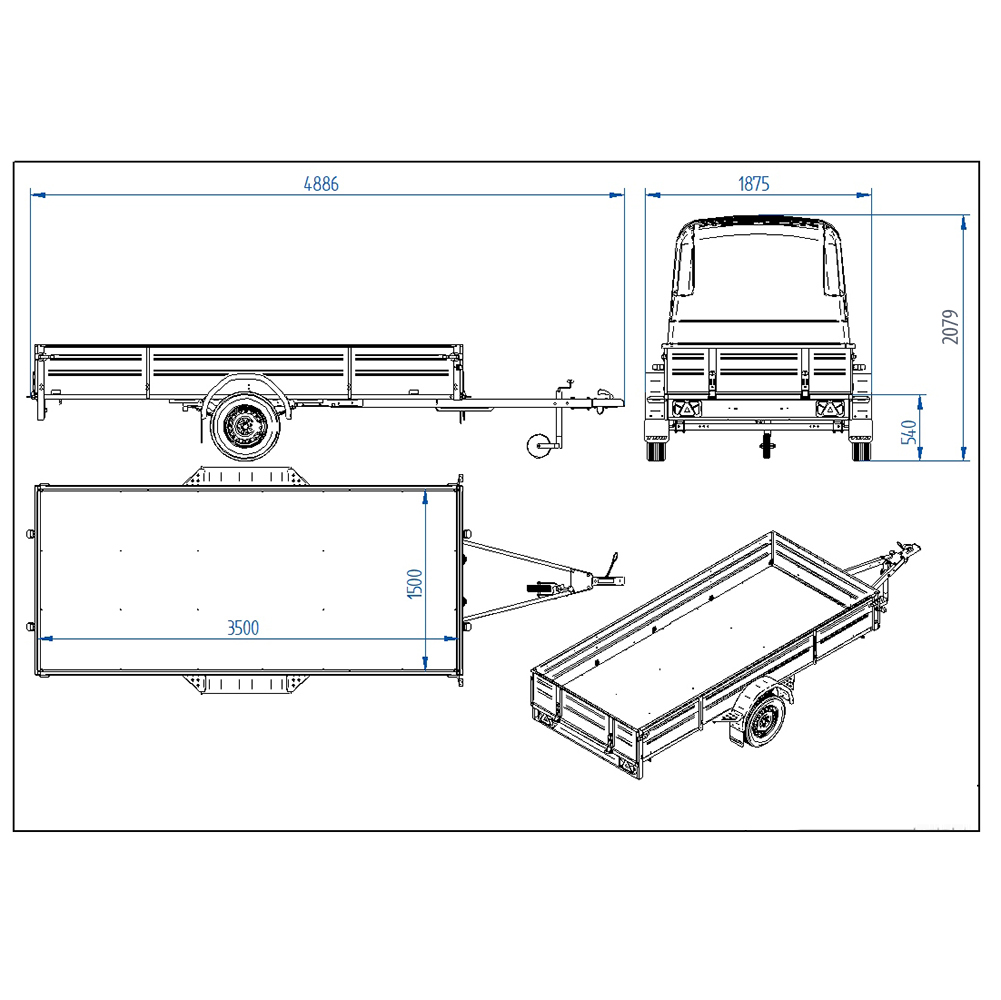 4886

1875

2079

540

1500

3500